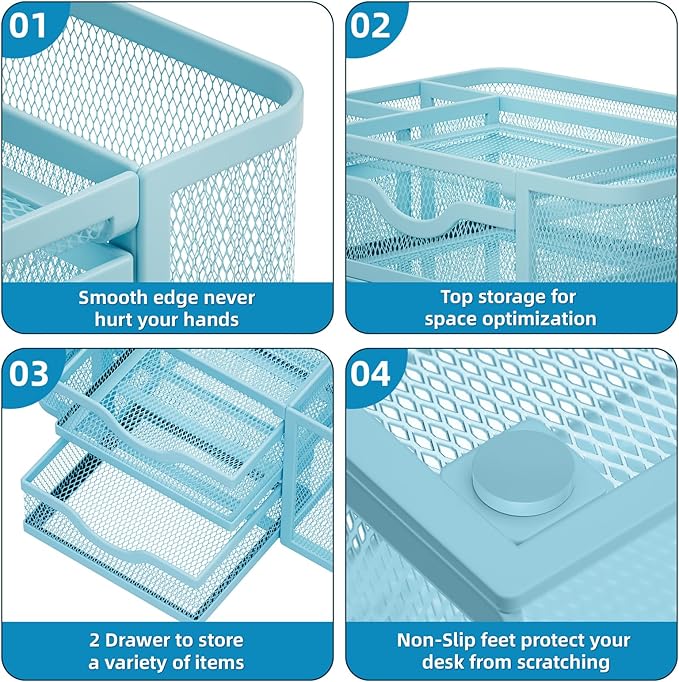 01

Smooth edge never hurt your hands

02

Top storage for space optimization

03

2 Drawer to store a variety of items

04

Non-Slip feet protect your desk from scratching