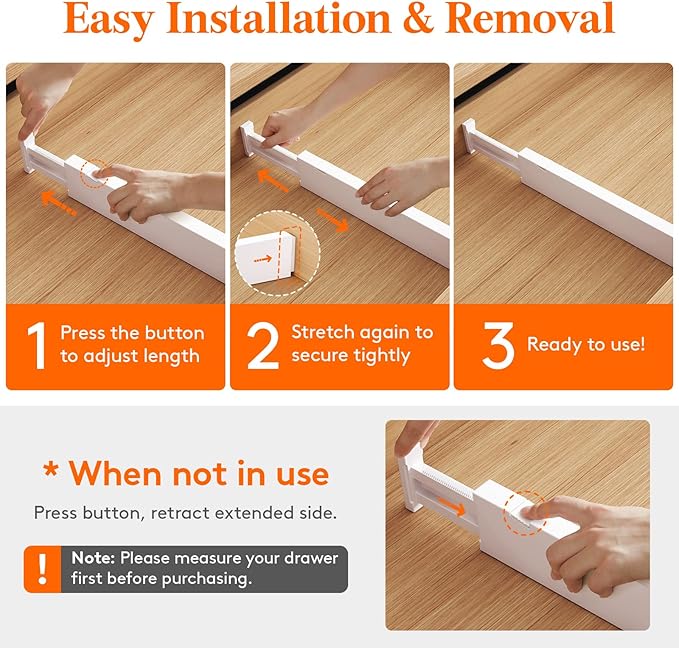 Easy Installation & Removal

1 Press the button to adjust length

2 Stretch again to secure tightly

3 Ready to use!

* When not in use

Press button, retract extended side.

! Note: Please measure your drawer first before purchasing.