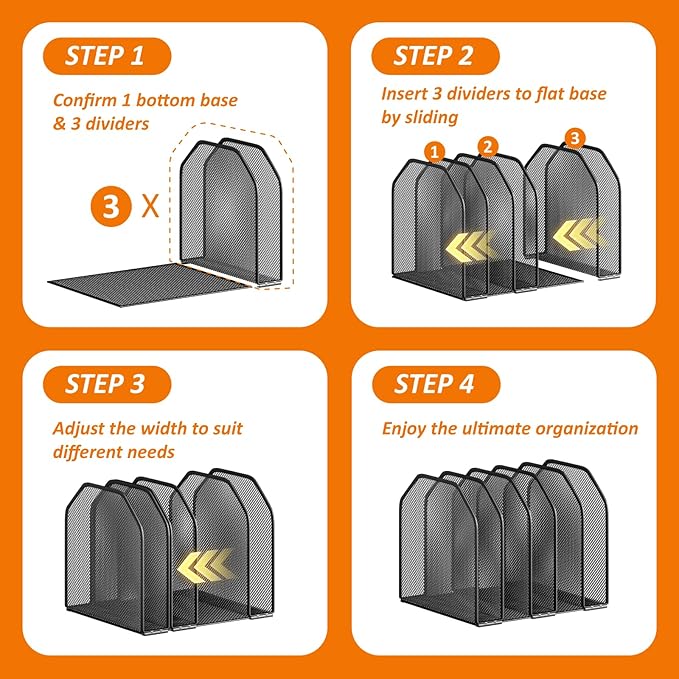 STEP 1

Confirm 1 bottom base & 3 dividers

3 X

STEP 2

Insert 3 dividers to flat base by sliding

1 2 3

STEP 3

Adjust the width to suit different needs

STEP 4

Enjoy the ultimate organization